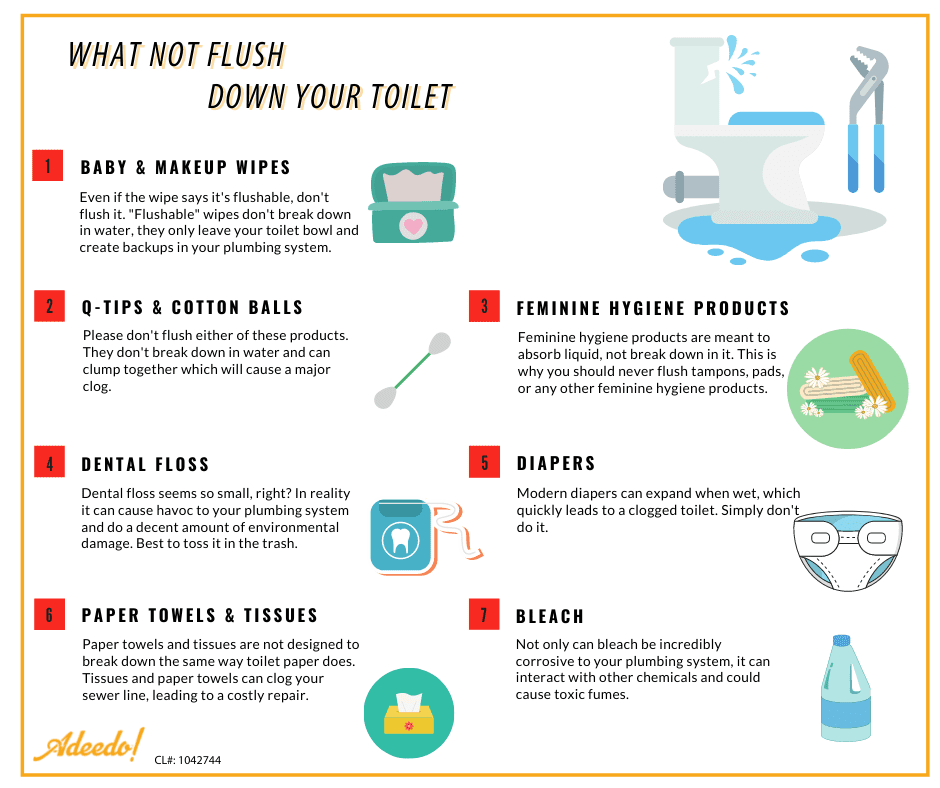 WHAT NOT FLUSH DOWN YOUR TOILET

1 BABY & MAKEUP WIPES

Even if the wipe says it's flushable, don't flush it. "Flushable" wipes don't break down in water, they only leave your toilet bowl and create backups in your plumbing system.

2 Q-TIPS & COTTON BALLS

Please don't flush either of these products. They don't break down in water and can clump together which will cause a major clog.

3 FEMININE HYGIENE PRODUCTS

Feminine hygiene products are meant to absorb liquid, not break down in it. This is why you should never flush tampons, pads, or any other feminine hygiene products.

4 DENTAL FLOSS

Dental floss seems so small, right? In reality it can cause havoc to your plumbing system and do a decent amount of environmental damage. Best to toss it in the trash.

5 DIAPERS

Modern diapers can expand when wet, which quickly leads to a clogged toilet. Simply don't do it.

6 PAPER TOWELS & TISSUES

Paper towels and tissues are not designed to break down the same way toilet paper does. Tissues and paper towels can clog your sewer line, leading to a costly repair.

7 BLEACH

Not only can bleach be incredibly corrosive to your plumbing system, it can interact with other chemicals and could cause toxic fumes.

Adeedo!

CL#: 1042744